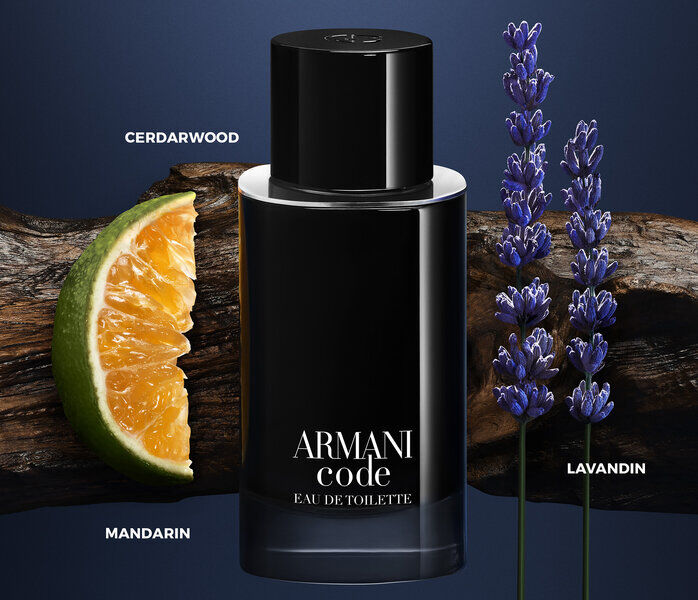 CERDARWOOD

ARMANI
code
EAU DE TOILETTE

LAVANDIN

MANDARIN